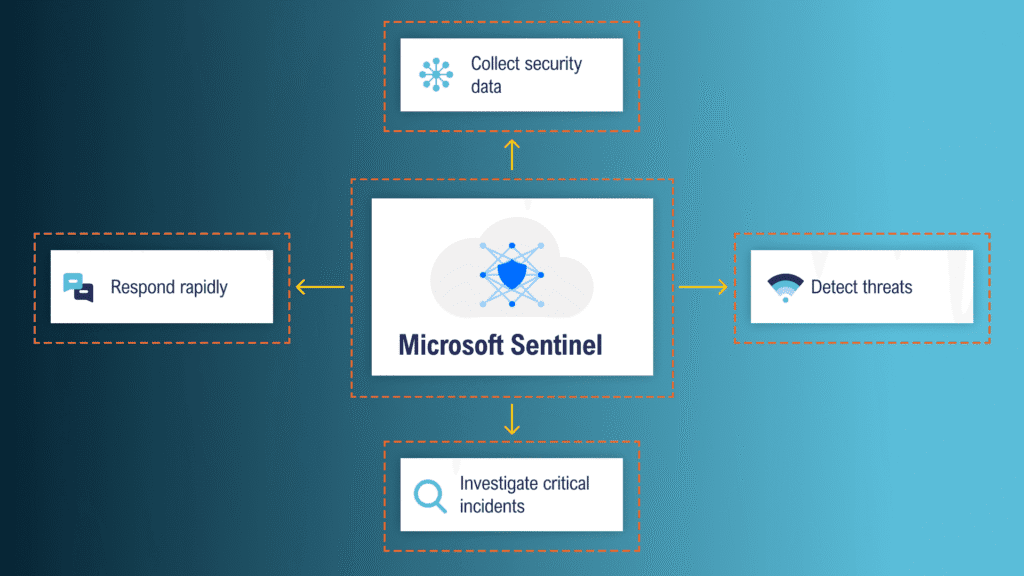 Collect security data

Respond rapidly

Microsoft Sentinel

Detect threats

Investigate critical incidents